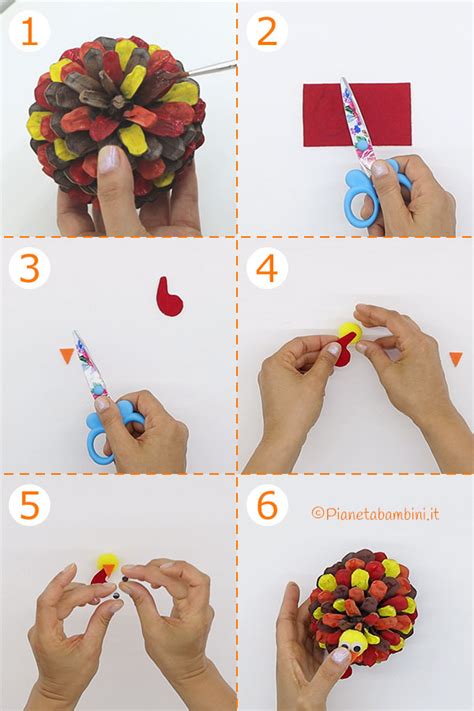 1

2

3

4

5

6

©Pianetabambini.it